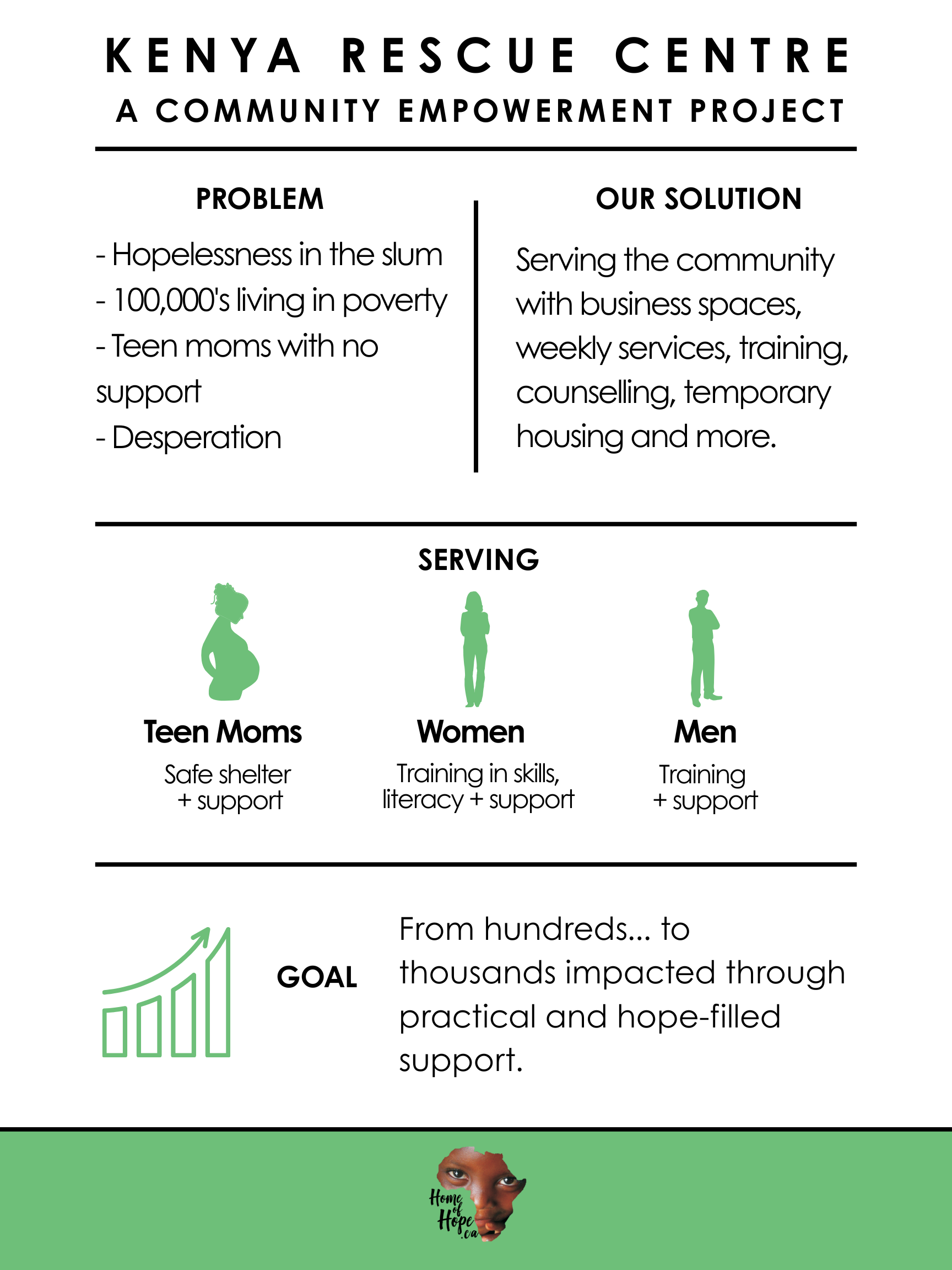 KENYA RESCUE CENTRE
A COMMUNITY EMPOWERMENT PROJECT

PROBLEM

- Hopelessness in the slum
- 100,000's living in poverty
- Teen moms with no support
- Desperation

OUR SOLUTION

Serving the community with business spaces, weekly services, training, counselling, temporary housing and more.

SERVING

Teen Moms
Safe shelter
+ support

Women
Training in skills,
literacy + support

Men
Training
+ support

GOAL

From hundreds... to thousands impacted through practical and hope-filled support.

Home of Hope .ca